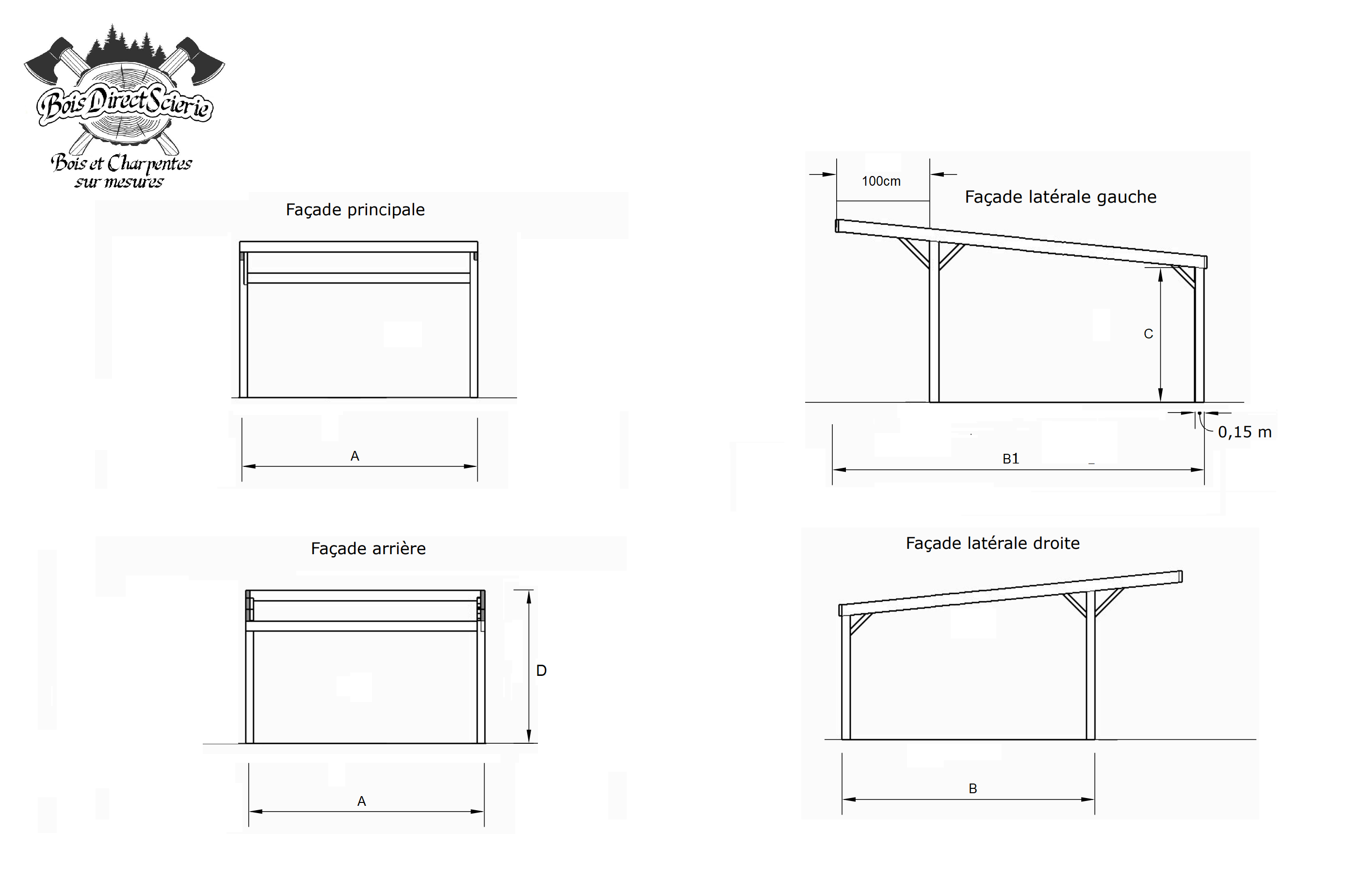 Bois Direct Scierie
Bois et Charpentes sur mesures

Façade principale

A

Façade arrière

D

A

100cm

Façade latérale gauche

C

0,15 m

B1

Façade latérale droite

B